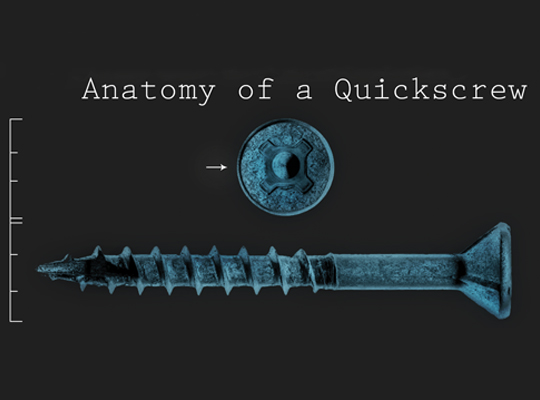 Anatomy of a Quickscrew