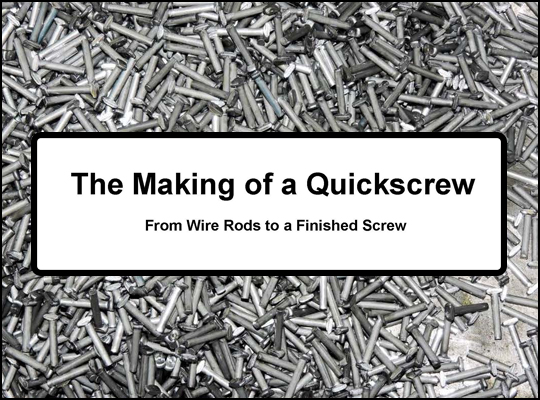 The Making of a Quickscrew

From Wire Rods to a Finished Screw